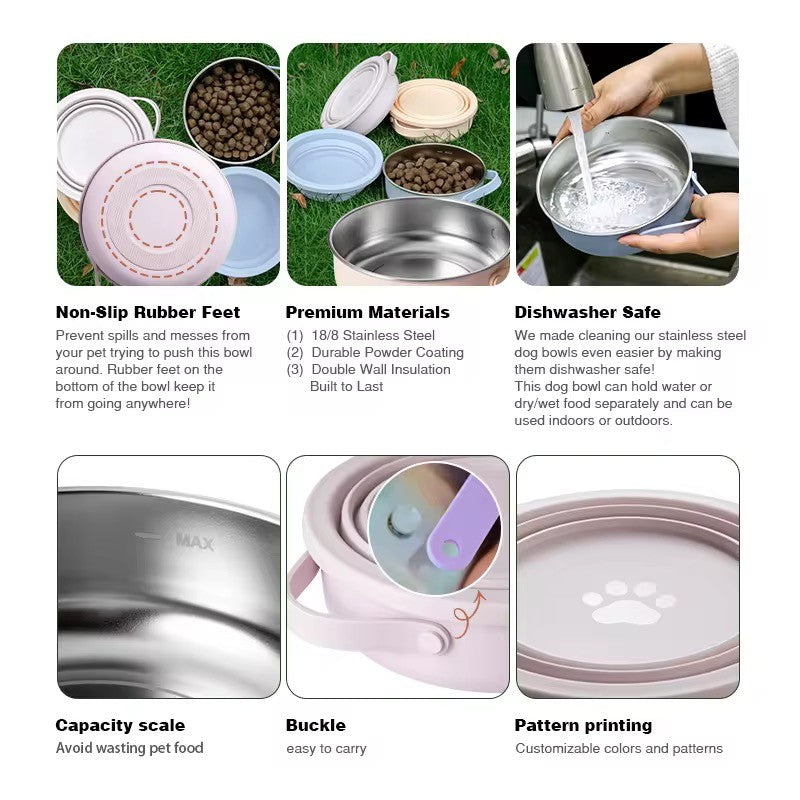 Non-Slip Rubber Feet
Prevent spills and messes from your pet trying to push this bowl around. Rubber feet on the bottom of the bowl keep it from going anywhere!

Premium Materials
(1) 18/8 Stainless Steel
(2) Durable Powder Coating
(3) Double Wall Insulation
Built to Last

Dishwasher Safe
We made cleaning our stainless steel dog bowls even easier by making them dishwasher safe!
This dog bowl can hold water or dry/wet food separately and can be used indoors or outdoors.

MAX

Capacity scale
Avoid wasting pet food

Buckle
easy to carry

Pattern printing
Customizable colors and patterns